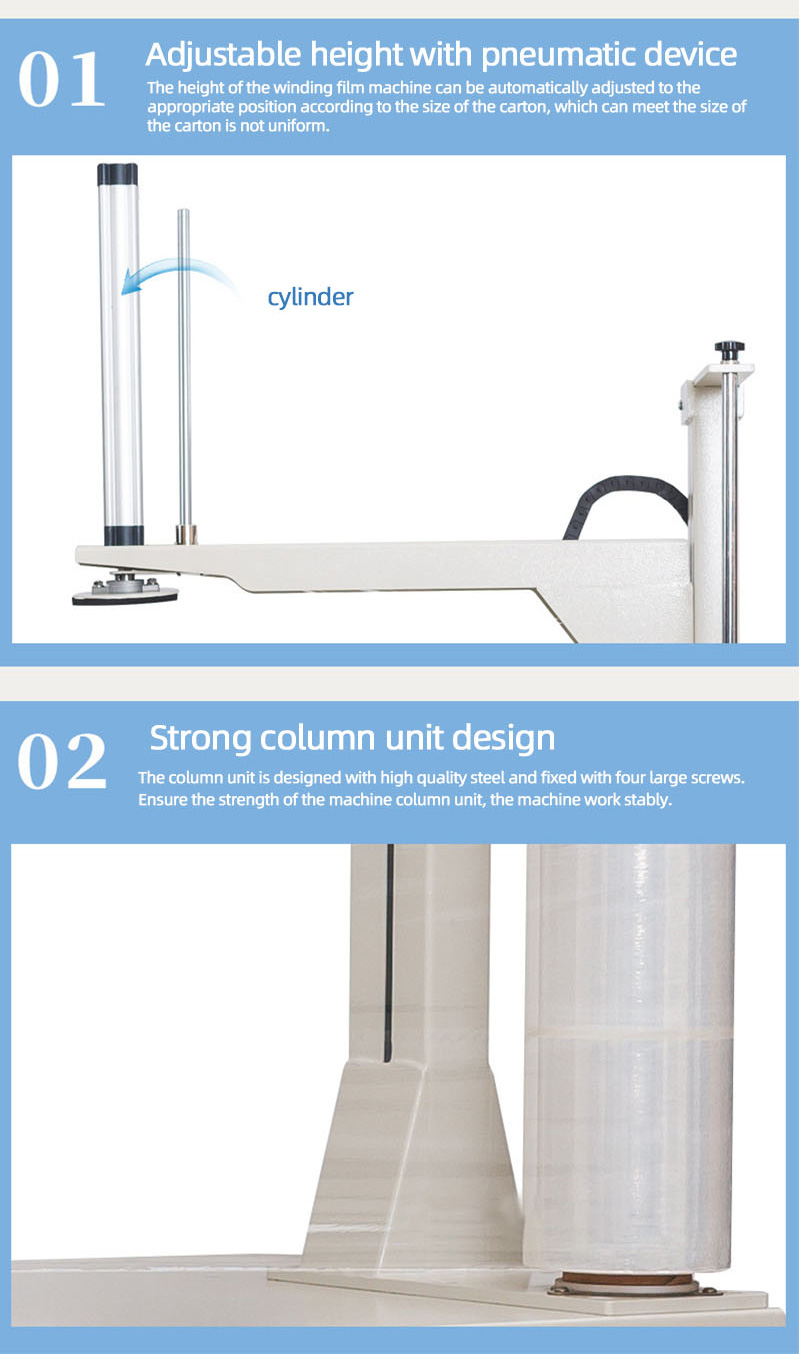 01

Adjustable height with pneumatic device

The height of the winding film machine can be automatically adjusted to the appropriate position according to the size of the carton, which can meet the size of the carton is not uniform.

cylinder

02

Strong column unit design

The column unit is designed with high quality steel and fixed with four large screws. Ensure the strength of the machine column unit, the machine work stably.